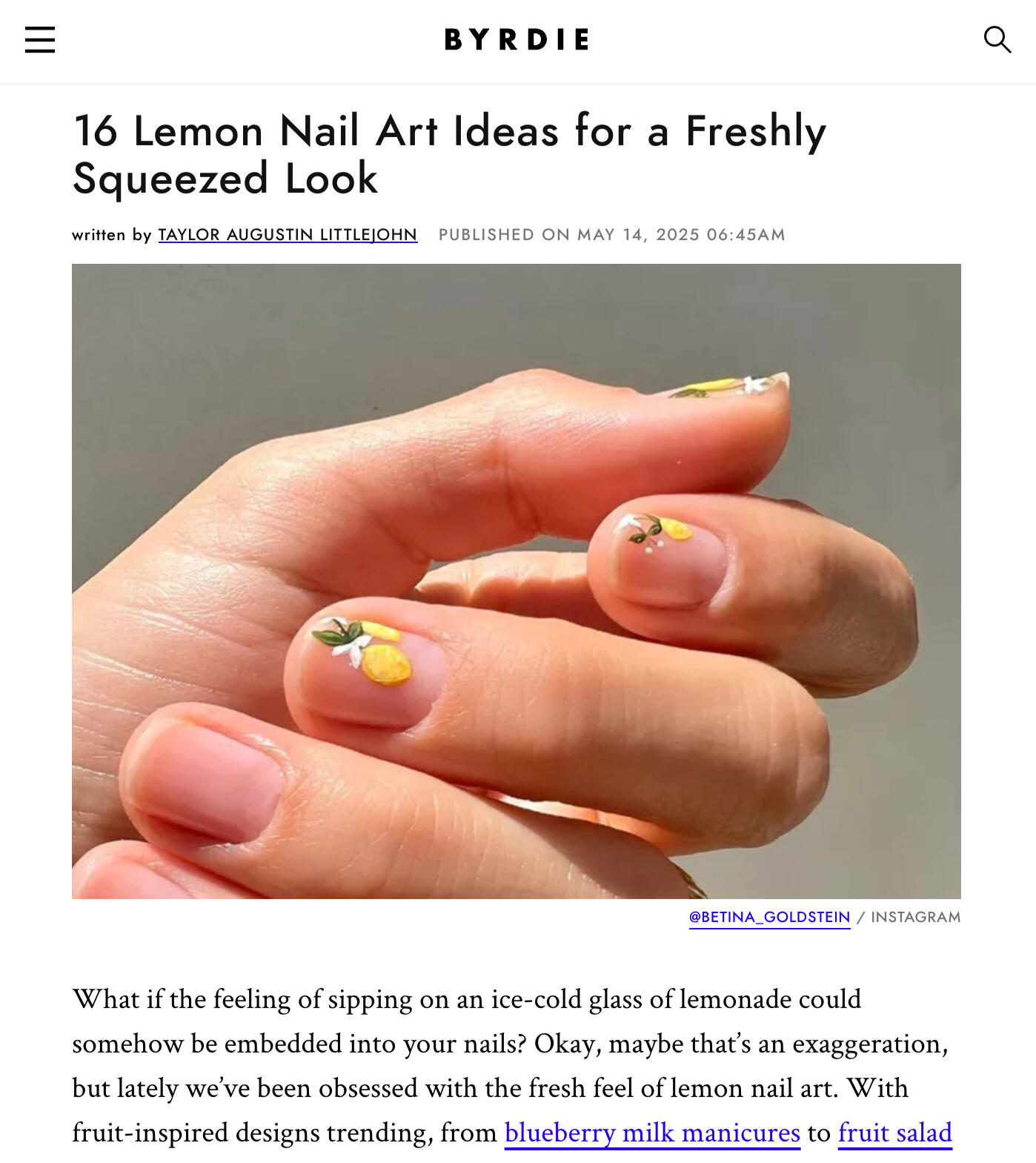 BYRDIE

16 Lemon Nail Art Ideas for a Freshly Squeezed Look

written by TAYLOR AUGUSTIN LITTLEJOHN PUBLISHED ON MAY 14, 2025 06:45AM

@BETINA_GOLDSTEIN / INSTAGRAM

What if the feeling of sipping on an ice-cold glass of lemonade could somehow be embedded into your nails? Okay, maybe that's an exaggeration, but lately we've been obsessed with the fresh feel of lemon nail art. With fruit-inspired designs trending, from blueberry milk manicures to fruit salad